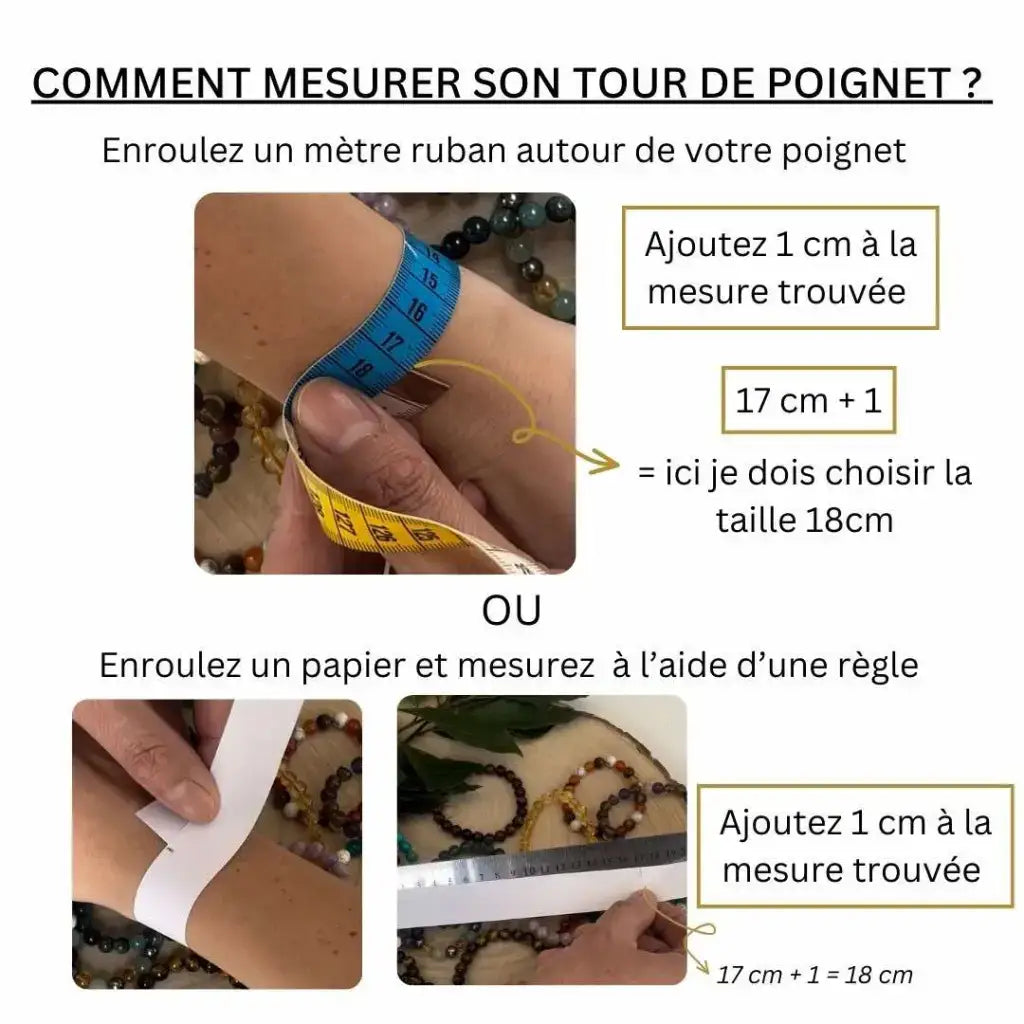 COMMENT MESURER SON TOUR DE POIGNET ?

Enroulez un mètre ruban autour de votre poignet

15
16
17
18

Ajoutez 1 cm à la mesure trouvée

17 cm + 1

= ici je dois choisir la taille 18cm

OU

Enroulez un papier et mesurez à l'aide d'une règle

Ajoutez 1 cm à la mesure trouvée

17 cm + 1 = 18 cm