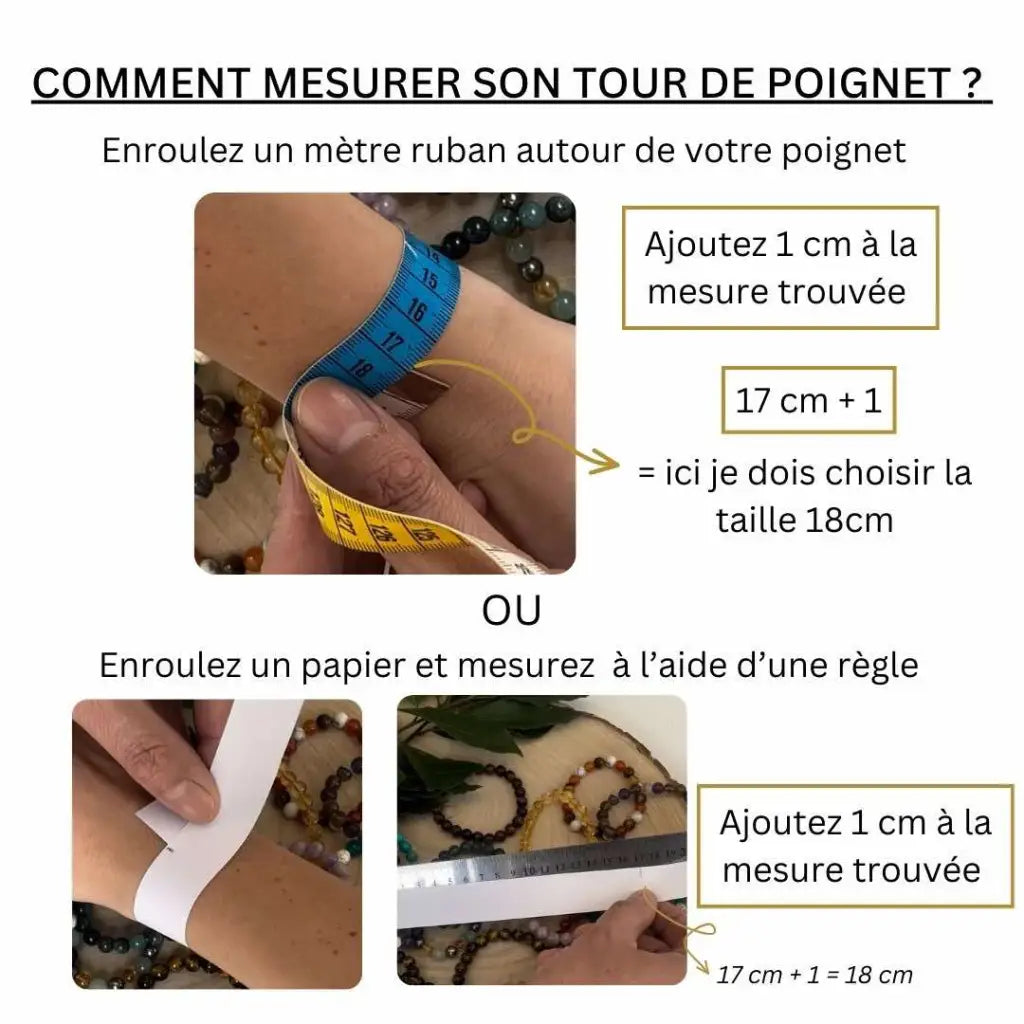 COMMENT MESURER SON TOUR DE POIGNET ?

Enroulez un mètre ruban autour de votre poignet

15
16
17
18

Ajoutez 1 cm à la mesure trouvée

17 cm + 1

= ici je dois choisir la taille 18cm

OU

Enroulez un papier et mesurez à l'aide d'une règle

Ajoutez 1 cm à la mesure trouvée

17 cm + 1 = 18 cm